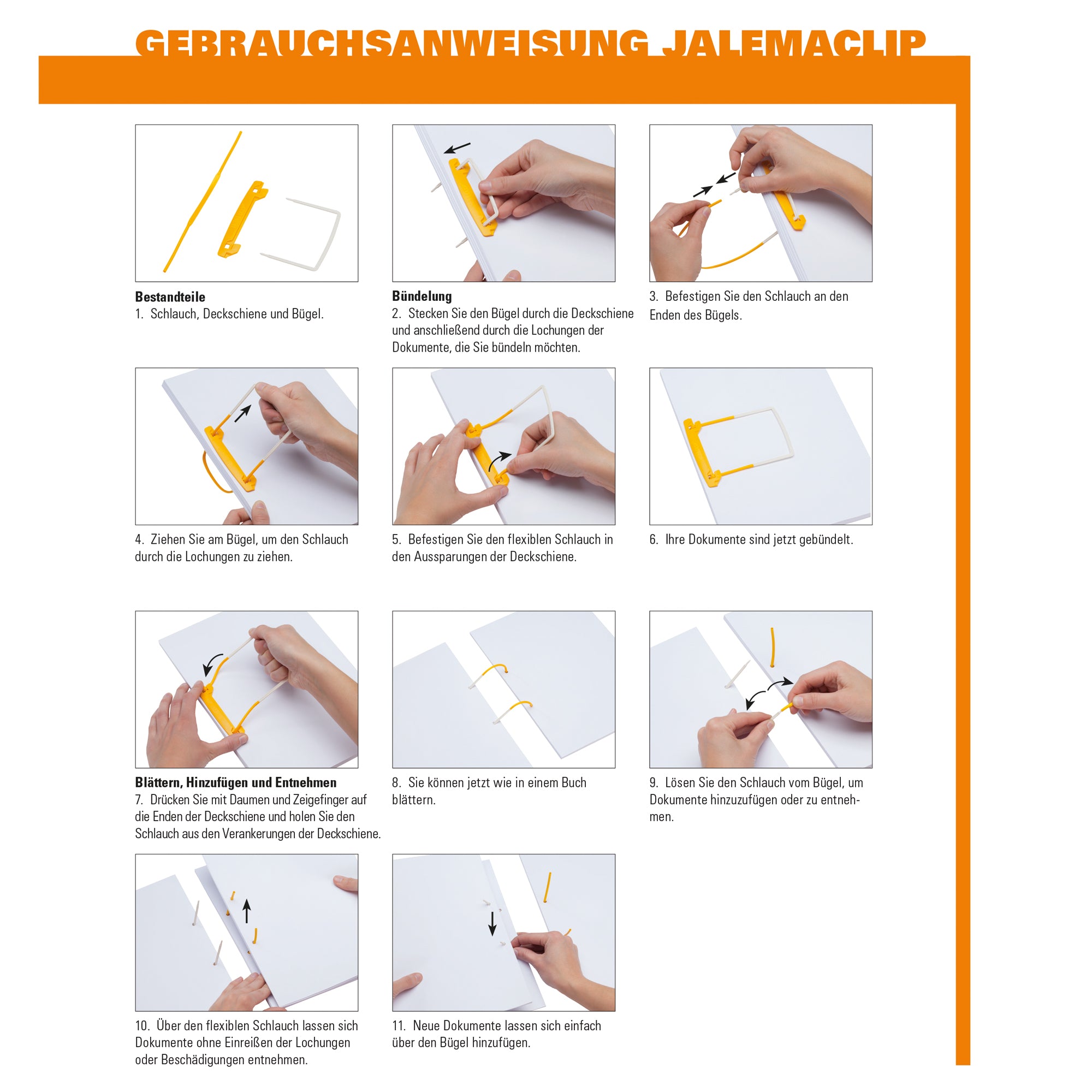 GEBRAUCHSANWEISUNG JALEMACLIP

Bestandteile
1. Schlauch, Deckschiene und Bügel.

Bündelung
2. Stecken Sie den Bügel durch die Deckschiene und anschließend durch die Lochungen der Dokumente, die Sie bündeln möchten.

3. Befestigen Sie den Schlauch an den Enden des Bügels.

4. Ziehen Sie am Bügel, um den Schlauch durch die Lochungen zu ziehen.

5. Befestigen Sie den flexiblen Schlauch in den Aussparungen der Deckschiene.

6. Ihre Dokumente sind jetzt gebündelt.

Blättern, Hinzufügen und Entnehmen
7. Drücken Sie mit Daumen und Zeigefinger auf die Enden der Deckschiene und holen Sie den Schlauch aus den Verankerungen der Deckschiene.

8. Sie können jetzt wie in einem Buch blättern.

9. Lösen Sie den Schlauch vom Bügel, um Dokumente hinzuzufügen oder zu entnehmen.

10. Über den flexiblen Schlauch lassen sich Dokumente ohne Einreißen der Lochungen oder Beschädigungen entnehmen.

11. Neue Dokumente lassen sich einfach über den Bügel hinzufügen.